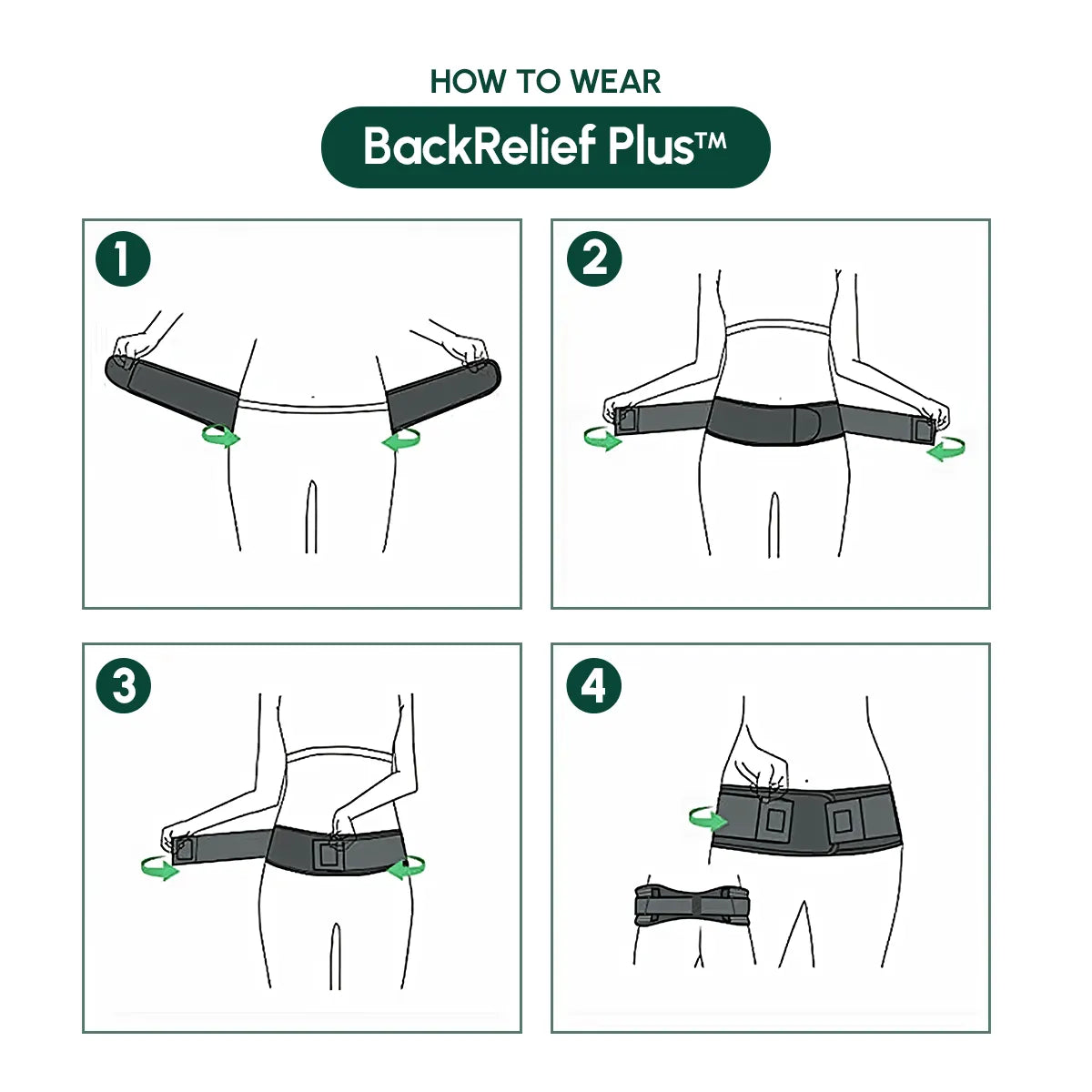 HOW TO WEAR

BackRelief Plus™

1

2

3

4